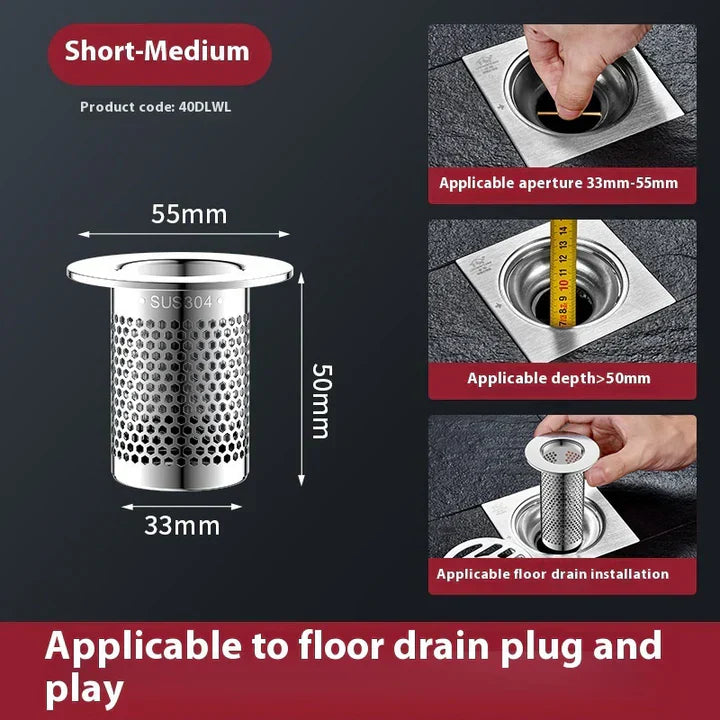 Short-Medium

Product code: 40DLWL

55mm

SUS304

50mm

33mm

Applicable aperture 33mm-55mm

7 8 9 10 11 12 13 14

Applicable depth>50mm

Applicable floor drain installation

Applicable to floor drain plug and play